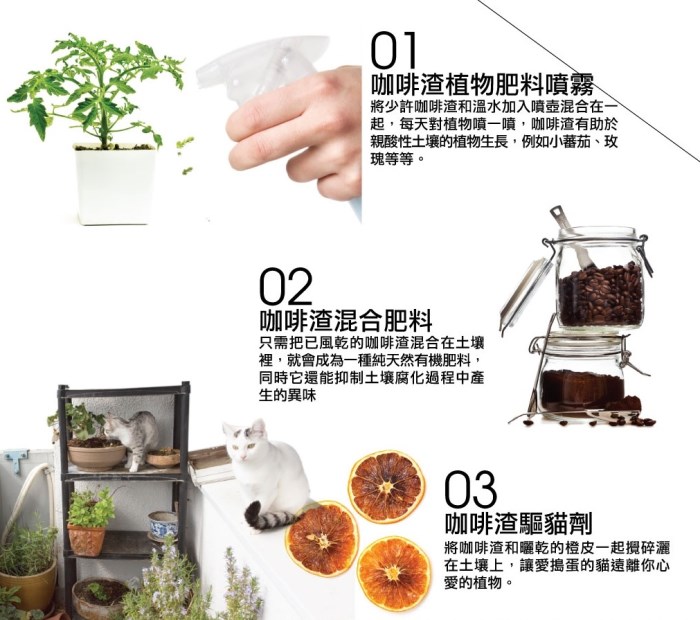 01
咖啡渣植物肥料噴霧
將少許咖啡渣和溫水加入噴壺混合在一起，每天對植物噴一噴，咖啡渣有助於親酸性土壤的植物生長，例如小蕃茄、玫瑰等等。

02
咖啡渣混合肥料
只需把已風乾的咖啡渣混合在土壤裡，就會成為一種純天然有機肥料，同時它還能抑制土壤腐化過程中產生的異味

03
咖啡渣驅貓劑
將咖啡渣和曬乾的橙皮一起攪碎灑在土壤上，讓愛搗蛋的貓遠離你心愛的植物。